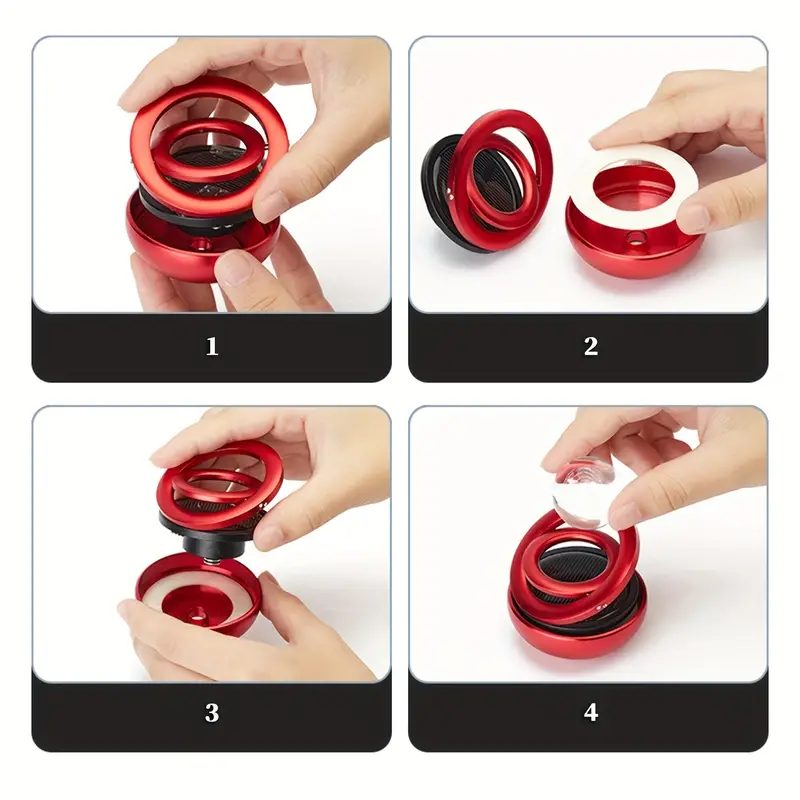 1

2

3

4